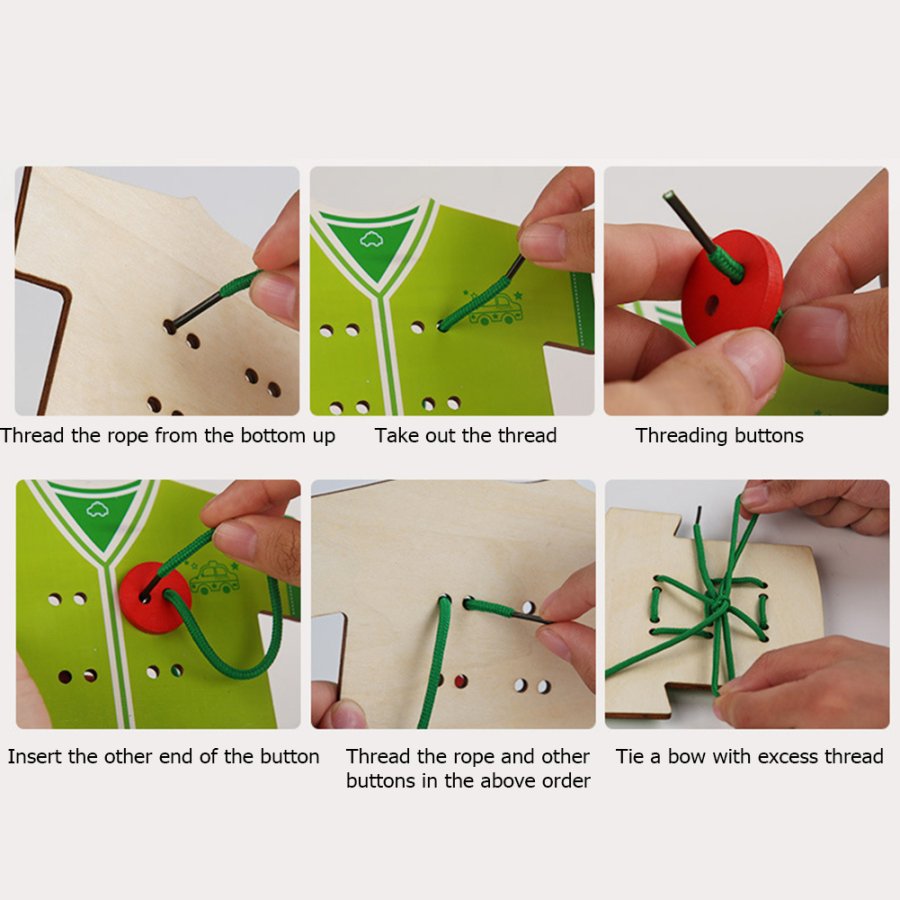 Thread the rope from the bottom up

Take out the thread

Threading buttons

Insert the other end of the button

Thread the rope and other buttons in the above order

Tie a bow with excess thread