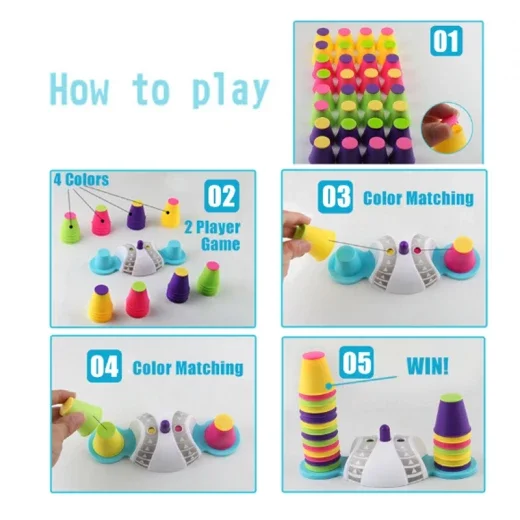 How to play

01

4 Colors

02

2 Player Game

03 Color Matching

04 Color Matching

05 WIN!